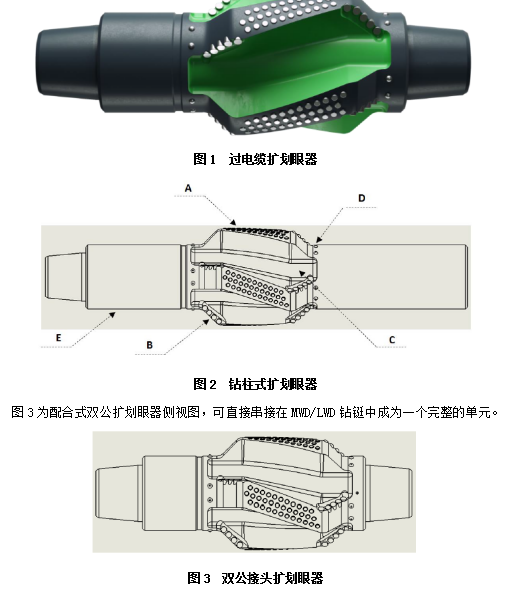 图 1　过电缆扩划眼器

A

D

E

B

C

图 2　钻柱式扩划眼器

图 3 为配合式双公扩划眼器侧视图，可直接串接在 MWD/LWD 钻铤中成为一个完整的单元。

图 3　双公接头扩划眼器