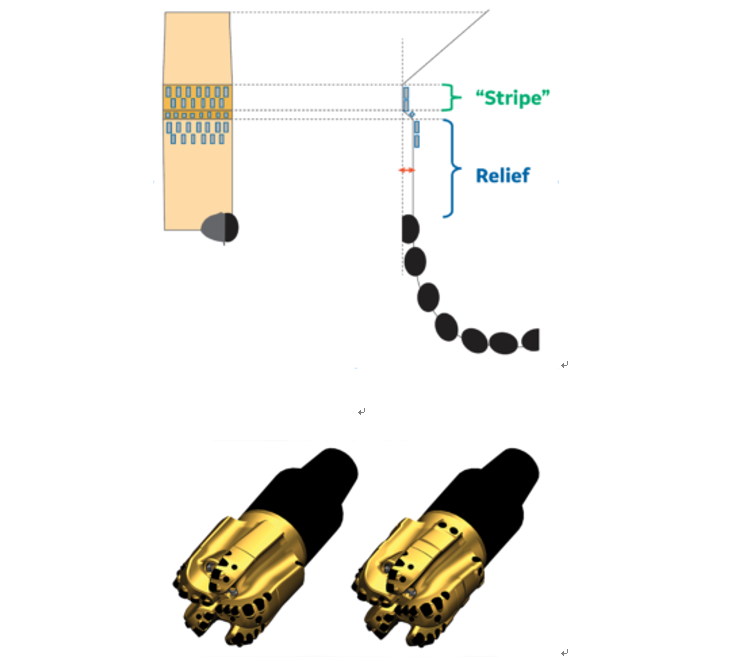 “Stripe”

Relief